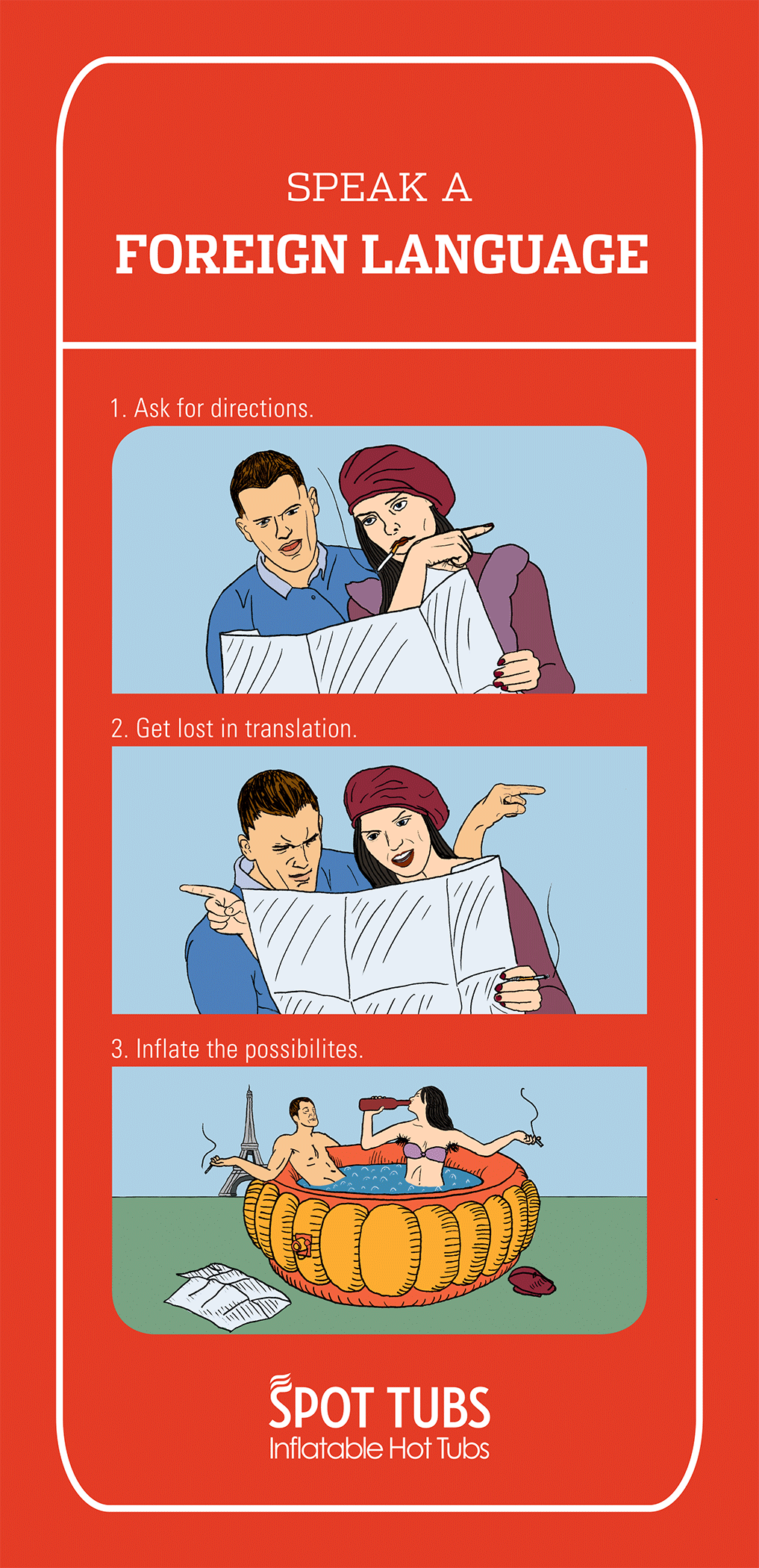 SPEAK A

FOREIGN LANGUAGE

1. Ask for directions.

2. Get lost in translation.

3. Inflate the possibilites.

SPOT TUBS
Inflatable Hot Tubs